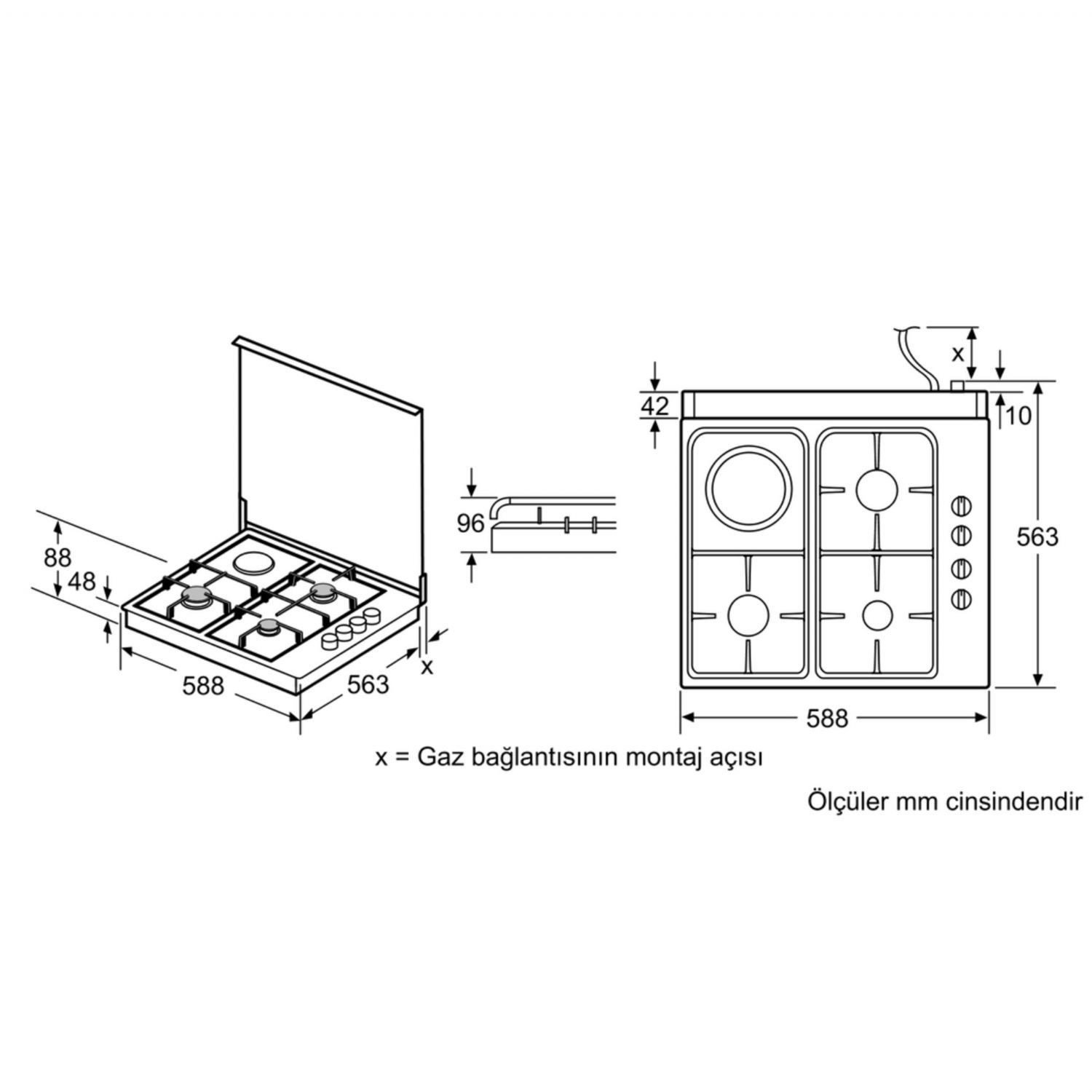 88
48
588
563
x
96
42
x
10
563
588
x = Gaz bağlantısının montaj açısı
Ölçüler mm cinsindendir